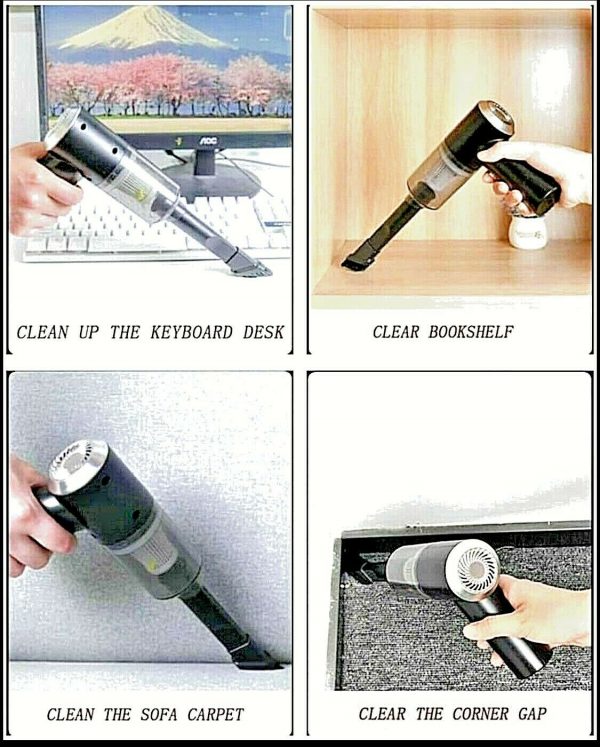 AOC

CLEAN UP THE KEYBOARD DESK

CLEAR BOOKSHELF

CLEAN THE SOFA CARPET

CLEAR THE CORNER GAP